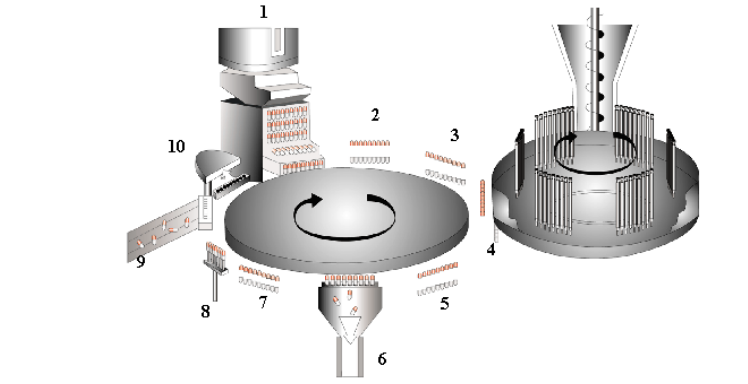 1
2
3
10
4
9
8
7
5
6