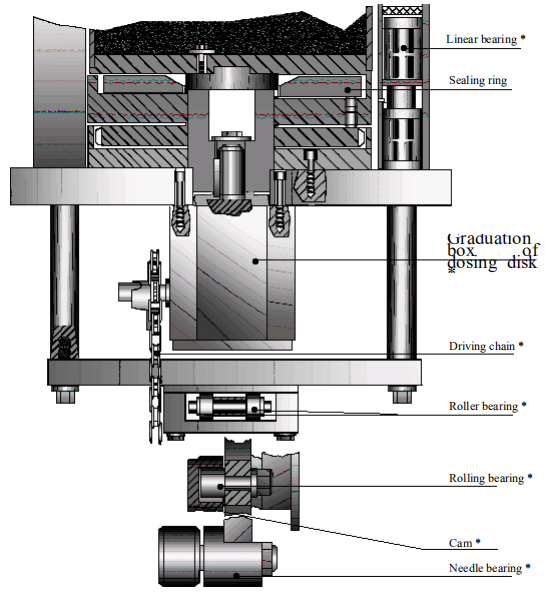 Linear bearing *

Sealing ring

Graduation box of dosing disk *

Driving chain *

Roller bearing *

Rolling bearing *

Cam *

Needle bearing *